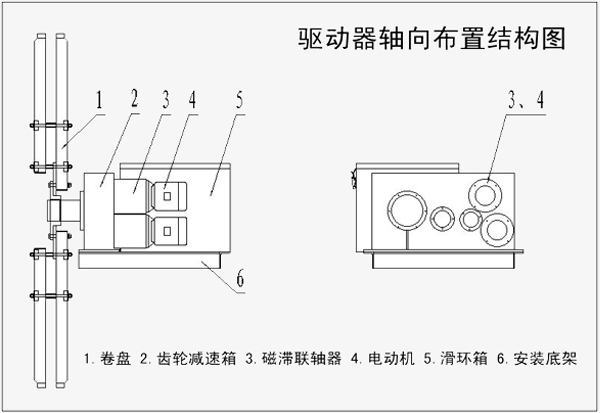 驱动器轴向布置结构图

1 2 3 4 5

3、4

6

1. 卷盘 2. 齿轮减速箱 3. 磁滞联轴器 4. 电动机 5. 滑环箱 6. 安装底架